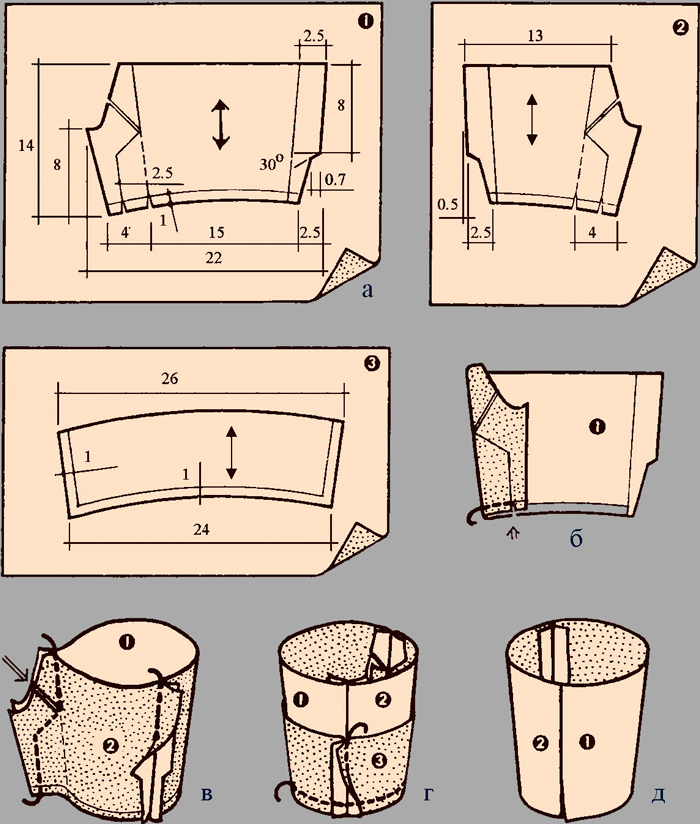 1
2.5
14
8
8
30°
2.5
0.7
1
4
15
2.5
22
а

2
13
0.5
2.5
4

3
26
1
1
24

1
б

1
2
в

1
2
3
г

2
1
д