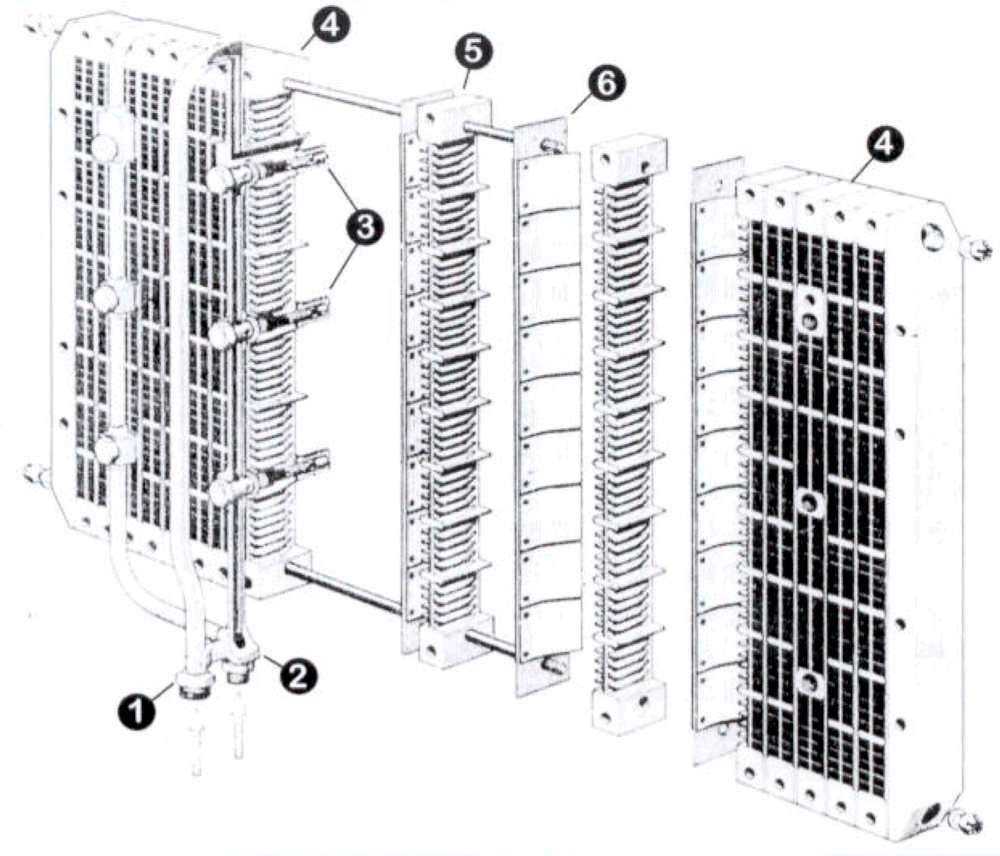 4
5
6
3
4
1
2